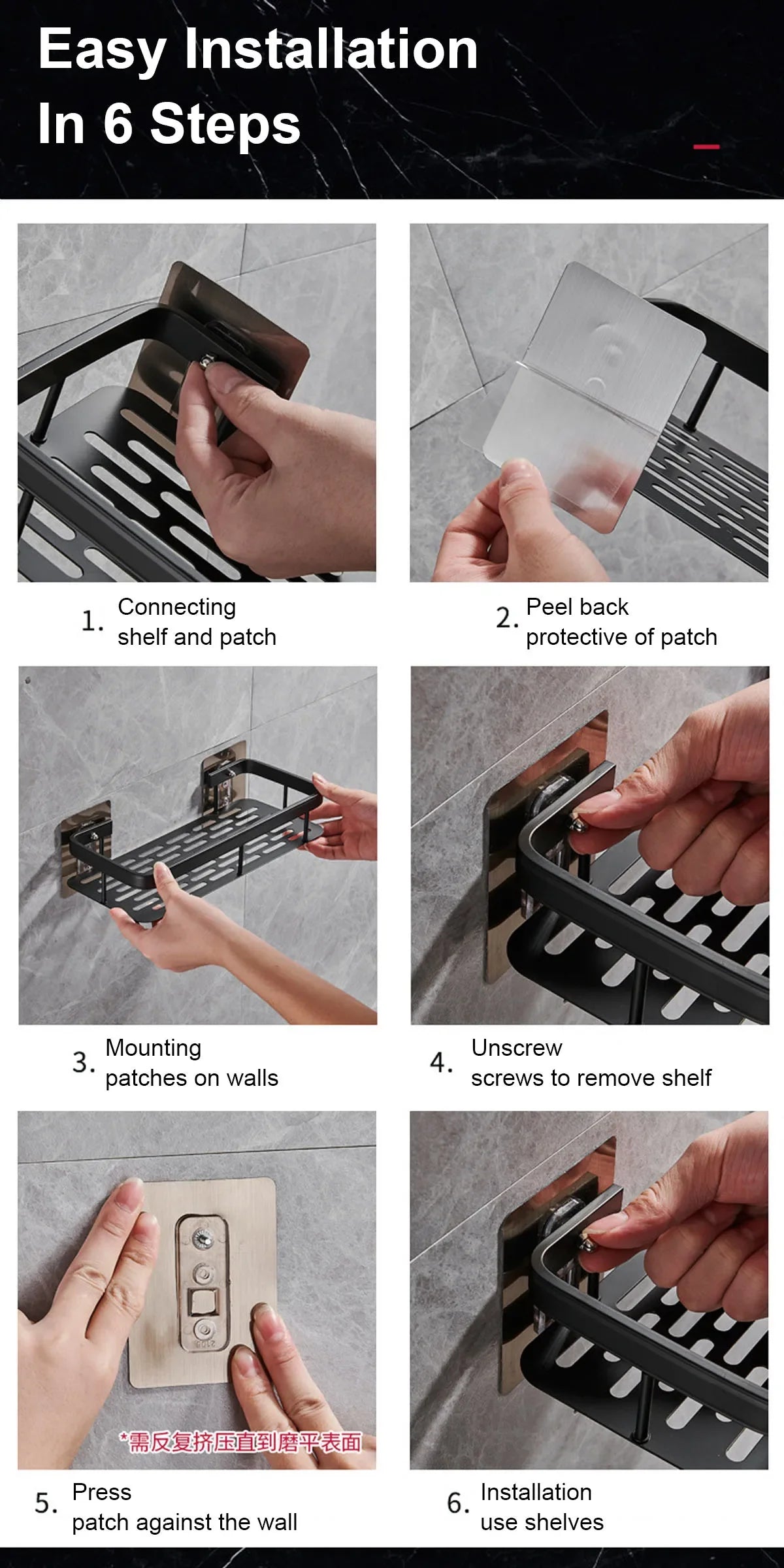 Easy Installation
In 6 Steps

1. Connecting shelf and patch

2. Peel back protective of patch

3. Mounting patches on walls

4. Unscrew screws to remove shelf

*需反复挤压直到磨平表面

5. Press patch against the wall

6. Installation use shelves